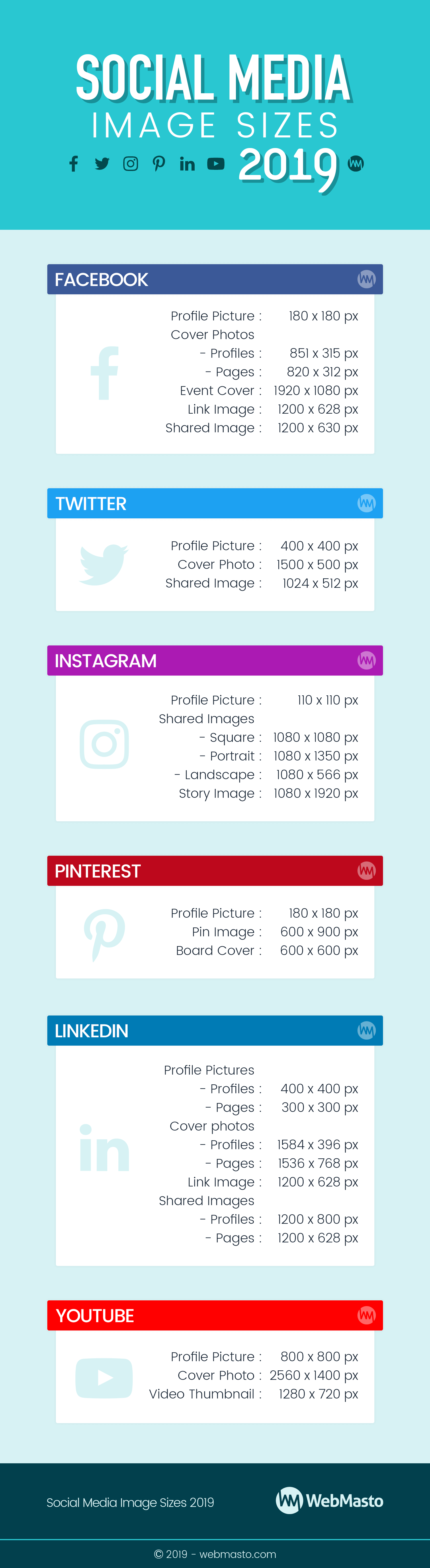 SOCIAL MEDIA
IMAGE SIZES
2019

FACEBOOK

Profile Picture : 180 x 180 px
Cover Photos
- Profiles : 851 x 315 px
- Pages : 820 x 312 px
Event Cover : 1920 x 1080 px
Link Image : 1200 x 628 px
Shared Image : 1200 x 630 px

TWITTER

Profile Picture : 400 x 400 px
Cover Photo : 1500 x 500 px
Shared Image : 1024 x 512 px

INSTAGRAM

Profile Picture : 110 x 110 px
Shared Images
- Square : 1080 x 1080 px
- Portrait : 1080 x 1350 px
- Landscape : 1080 x 566 px
Story Image : 1080 x 1920 px

PINTEREST

Profile Picture : 180 x 180 px
Pin Image : 600 x 900 px
Board Cover : 600 x 600 px

LINKEDIN

Profile Pictures
- Profiles : 400 x 400 px
- Pages : 300 x 300 px
Cover photos
- Profiles : 1584 x 396 px
- Pages : 1536 x 768 px
Link Image : 1200 x 628 px
Shared Images
- Profiles : 1200 x 800 px
- Pages : 1200 x 628 px

YOUTUBE

Profile Picture : 800 x 800 px
Cover Photo : 2560 x 1400 px
Video Thumbnail : 1280 x 720 px

Social Media Image Sizes 2019

WebMasto

© 2019 - webmasto.com